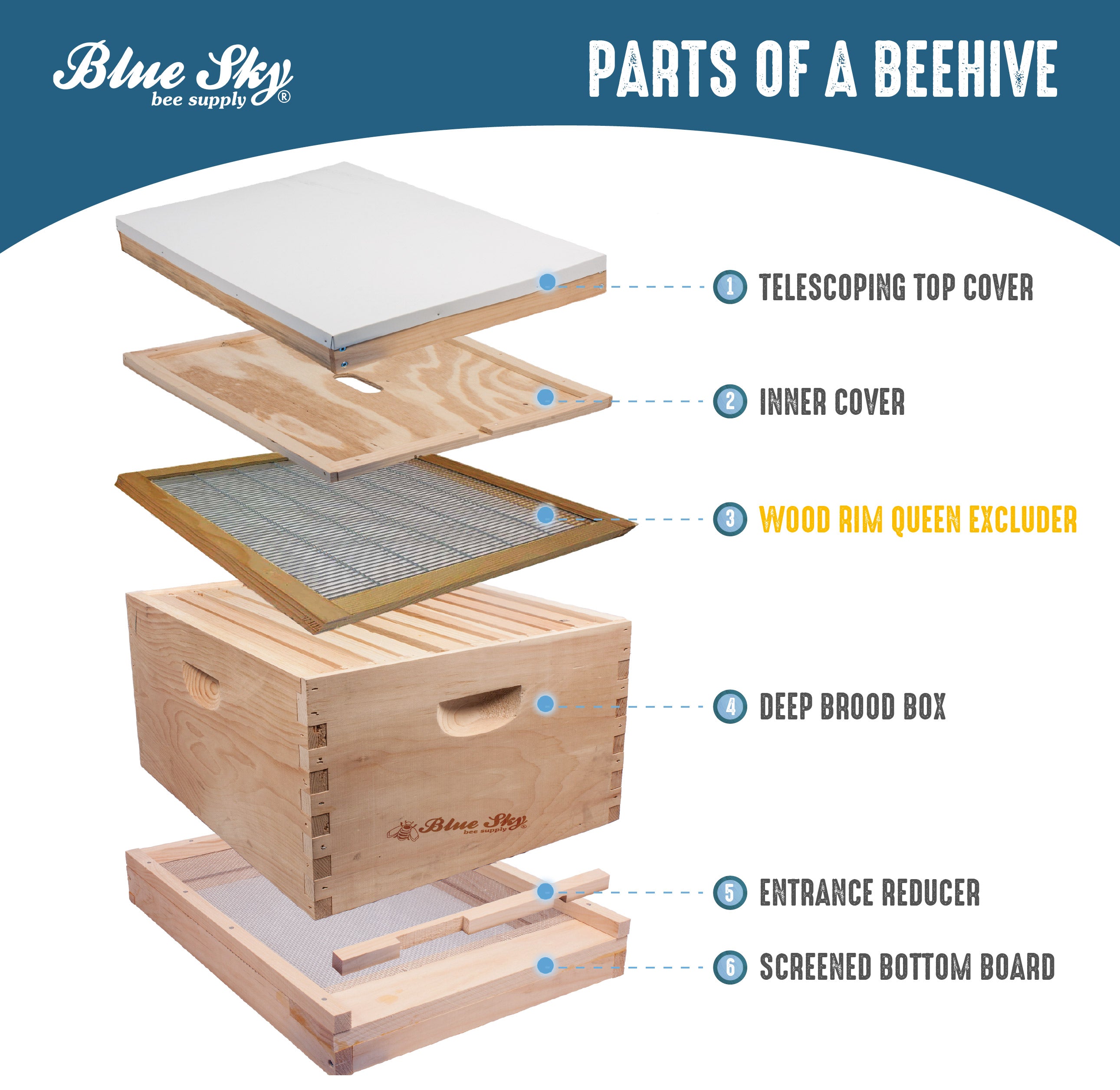 Blue Sky bee supply®

PARTS OF A BEEHIVE

1 TELESCOPING TOP COVER

2 INNER COVER

3 WOOD RIM QUEEN EXCLUDER

4 DEEP BROOD BOX

Blue Sky bee supply®

5 ENTRANCE REDUCER

6 SCREENED BOTTOM BOARD