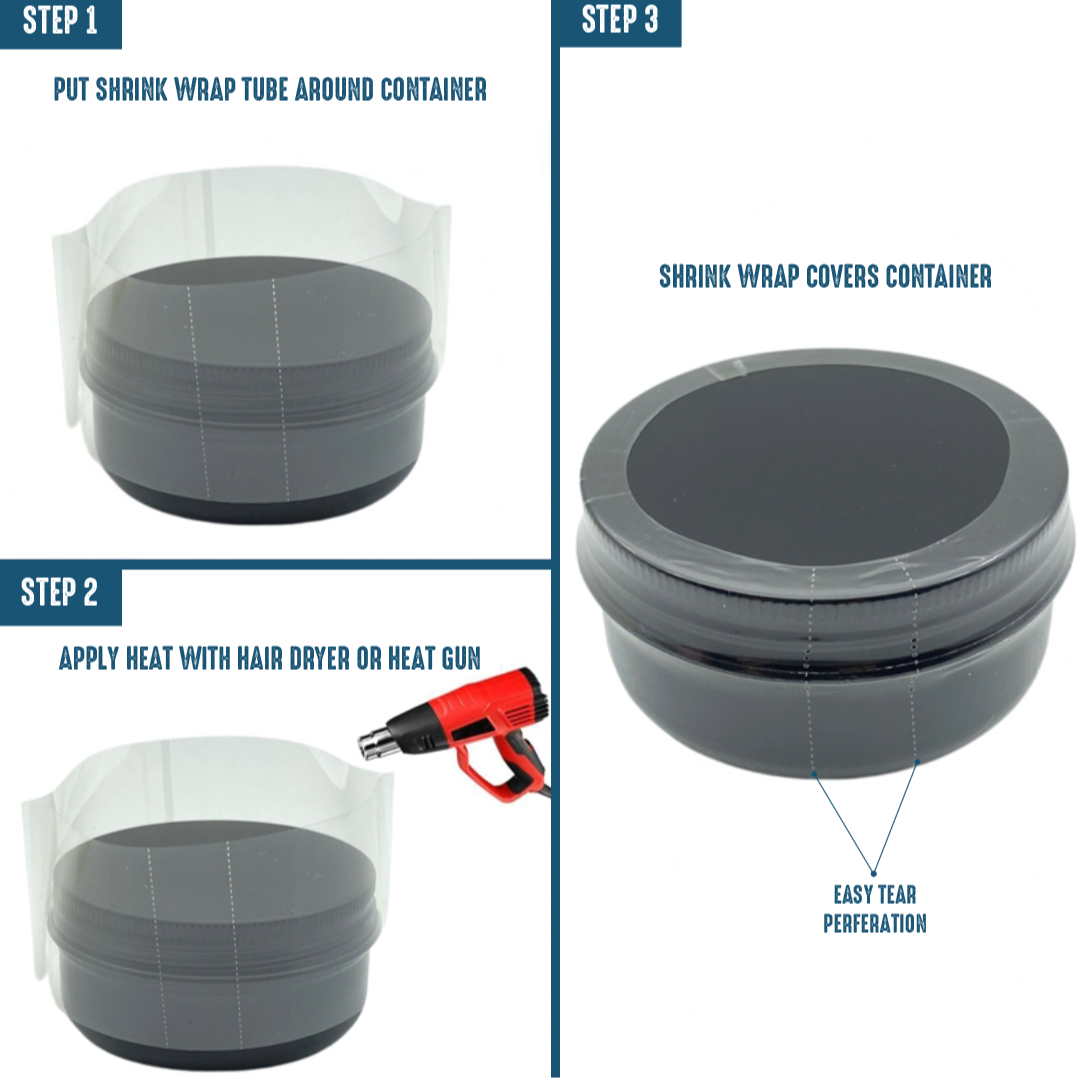 STEP 1

PUT SHRINK WRAP TUBE AROUND CONTAINER

STEP 2

APPLY HEAT WITH HAIR DRYER OR HEAT GUN

STEP 3

SHRINK WRAP COVERS CONTAINER

EASY TEAR PERFERATION